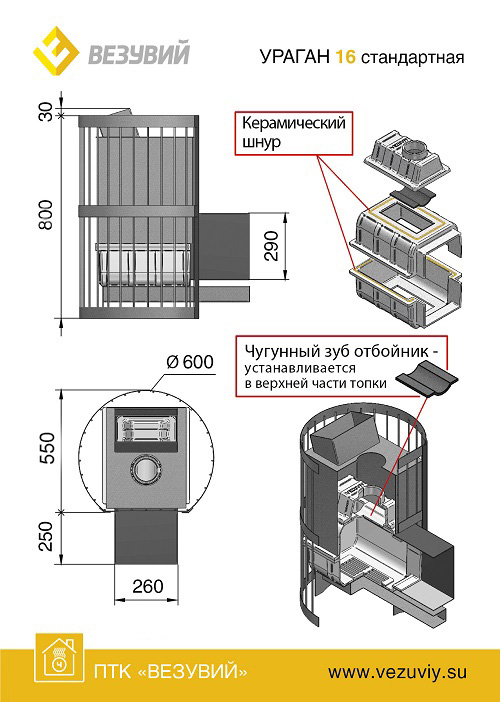 ВЕЗУВИЙ

УРАГАН 16 стандартная

30

800

290

Керамический шнур

Ø 600

550

250

260

Чугунный зуб отбойник - устанавливается в верхней части топки

ПТК «ВЕЗУВИЙ»

www.vezuviy.su