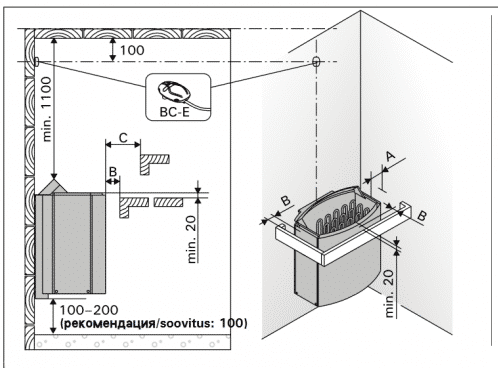 100

min. 1100

BC-E

C

B

min. 20

100–200
(рекомендация/soovitus: 100)

A

B

B

min. 20